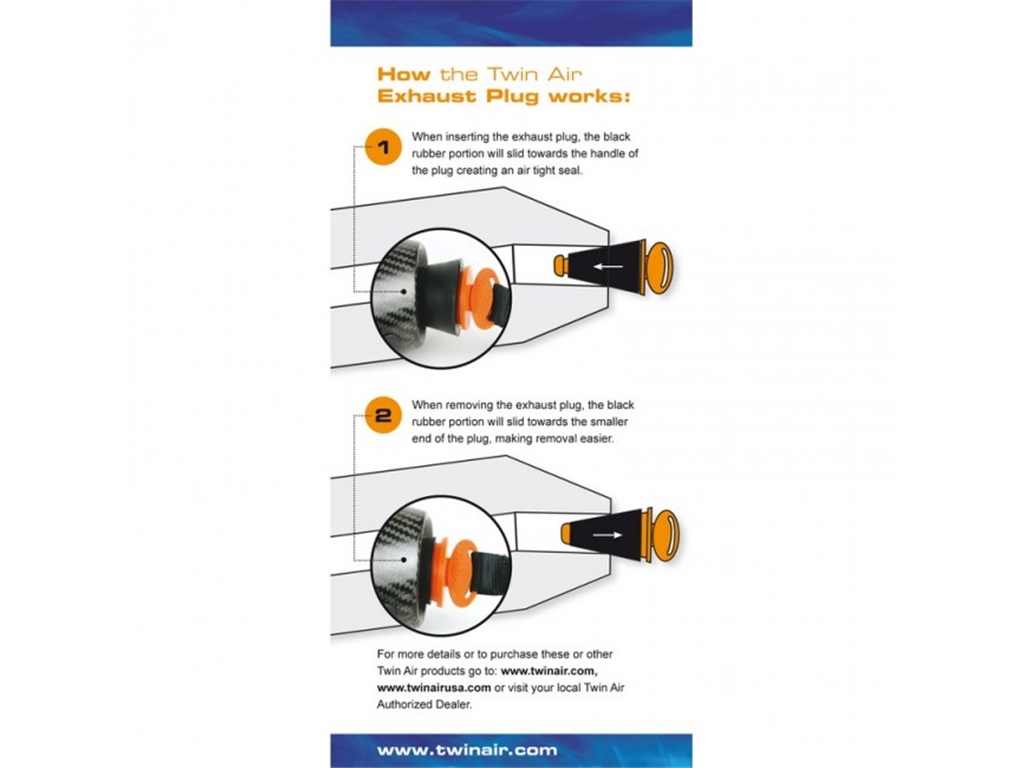 How the Twin Air Exhaust Plug works:

1 When inserting the exhaust plug, the black rubber portion will slid towards the handle of the plug creating an air tight seal.

2 When removing the exhaust plug, the black rubber portion will slid towards the smaller end of the plug, making removal easier.

For more details or to purchase these or other Twin Air products go to: www.twinair.com, www.twinairusa.com or visit your local Twin Air Authorized Dealer.

www.twinair.com